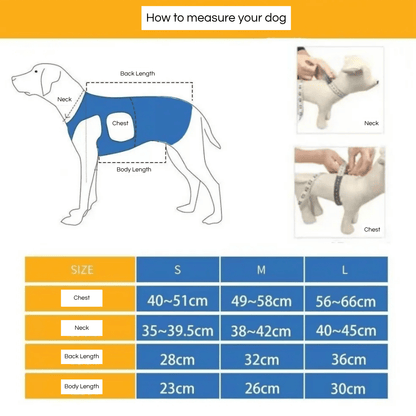 How to measure your dog

Back Length

Neck

Chest

Body Length

Neck

Chest

| SIZE | S | M | L |
|---|---|---|---|
| Chest | 40~51cm | 49~58cm | 56~66cm |
| Neck | 35~39.5cm | 38~42cm | 40~45cm |
| Back Length | 28cm | 32cm | 36cm |
| Body Length | 23cm | 26cm | 30cm |